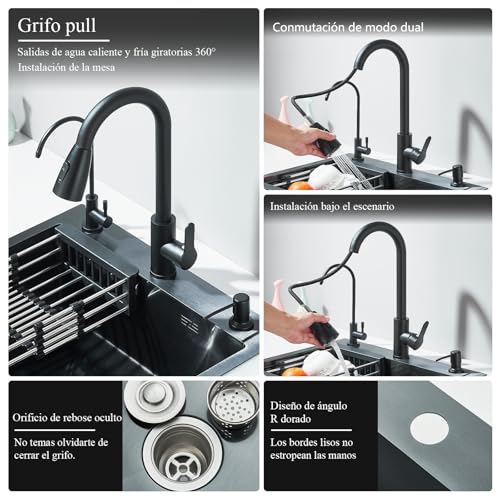 Grifo pull

Salidas de agua caliente y fría giratorias 360°
Instalación de la mesa

Conmutación de modo dual

Instalación bajo el escenario

Orificio de rebose oculto

No temas olvidarte de cerrar el grifo.

Diseño de ángulo R dorado

Los bordes lisos no estropean las manos