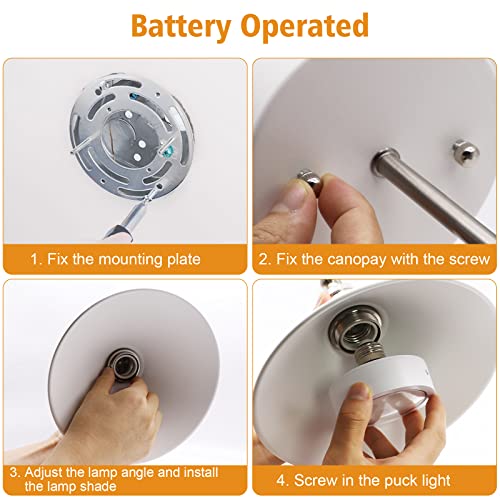 Battery Operated

1. Fix the mounting plate

2. Fix the canopay with the screw

3. Adjust the lamp angle and install the lamp shade

4. Screw in the puck light