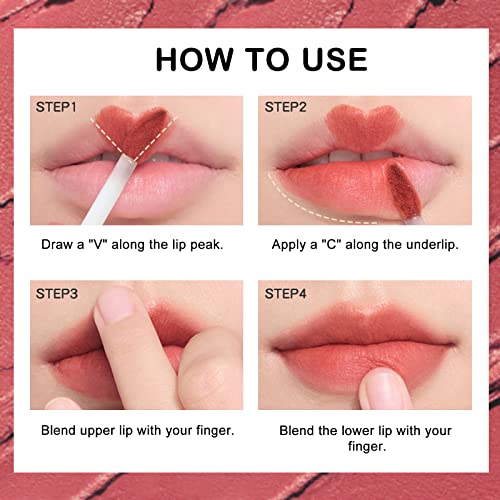 HOW TO USE

STEP1

Draw a "V" along the lip peak.

STEP2

Apply a "C" along the underlip.

STEP3

Blend upper lip with your finger.

STEP4

Blend the lower lip with your finger.