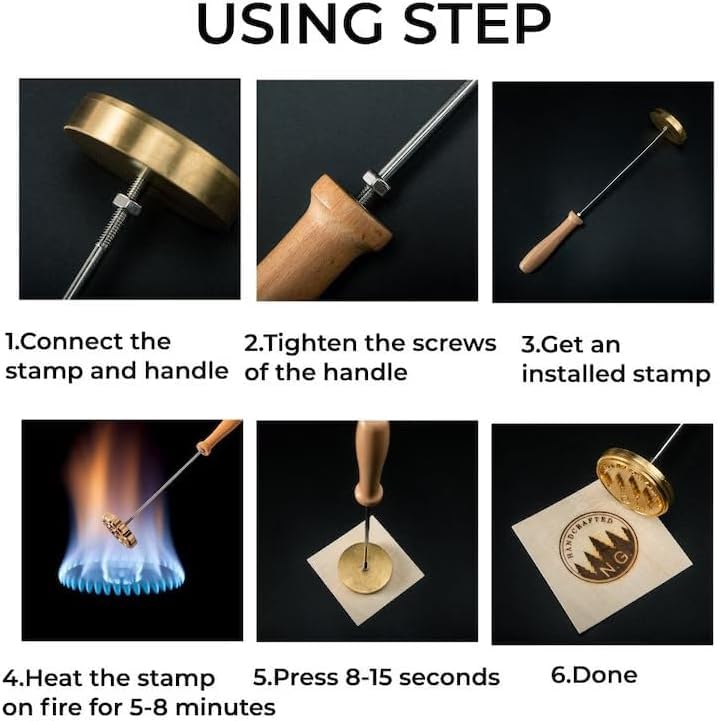 USING STEP

1.Connect the stamp and handle

2.Tighten the screws of the handle

3.Get an installed stamp

4.Heat the stamp on fire for 5-8 minutes

5.Press 8-15 seconds

HANDCRAFTED
N.G

6.Done