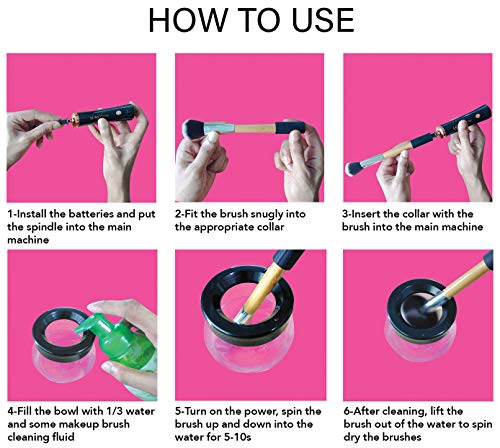 HOW TO USE

1-Install the batteries and put the spindle into the main machine

2-Fit the brush snugly into the appropriate collar

3-Insert the collar with the brush into the main machine

4-Fill the bowl with 1/3 water and some makeup brush cleaning fluid

5-Turn on the power, spin the brush up and down into the water for 5-10s

6-After cleaning, lift the brush out of the water to spin dry the brushes