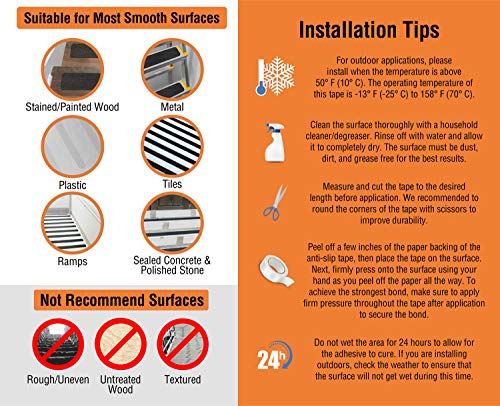 Suitable for Most Smooth Surfaces

Stained/Painted Wood

Metal

Plastic

Tiles

Ramps

Sealed Concrete & Polished Stone

Not Recommend Surfaces

Rough/Uneven

Untreated Wood

Textured

Installation Tips

For outdoor applications, please install when the temperature is above 50° F (10° C). The operating temperature of this tape is -13° F (-25° C) to 158° F (70° C).

Clean the surface thoroughly with a household cleaner/degreaser. Rinse off with water and allow it to completely dry. The surface must be dust, dirt, and grease free for the best results.

Measure and cut the tape to the desired length before application. We recommended to round the corners of the tape with scissors to improve durability.

Peel off a few inches of the paper backing of the anti-slip tape, then place the tape on the surface. Next, firmly press onto the surface using your hand as you peel off the paper all the way. To achieve the strongest bond, make sure to apply firm pressure throughout the tape after application to secure the bond.

24h

Do not wet the area for 24 hours to allow for the adhesive to cure. If you are installing outdoors, check the weather to ensure that the surface will not get wet during this time.