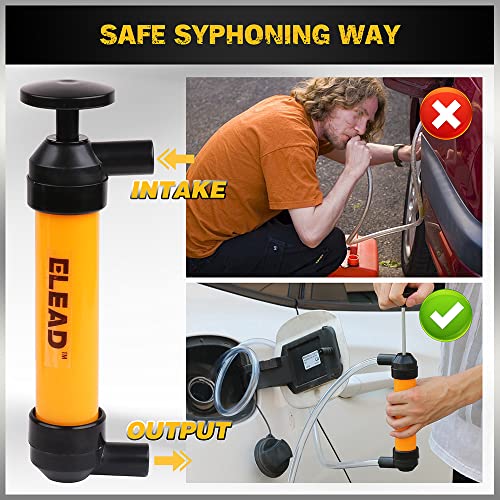 SAFE SYPHONING WAY

INTAKE

ELEAD™

OUTPUT