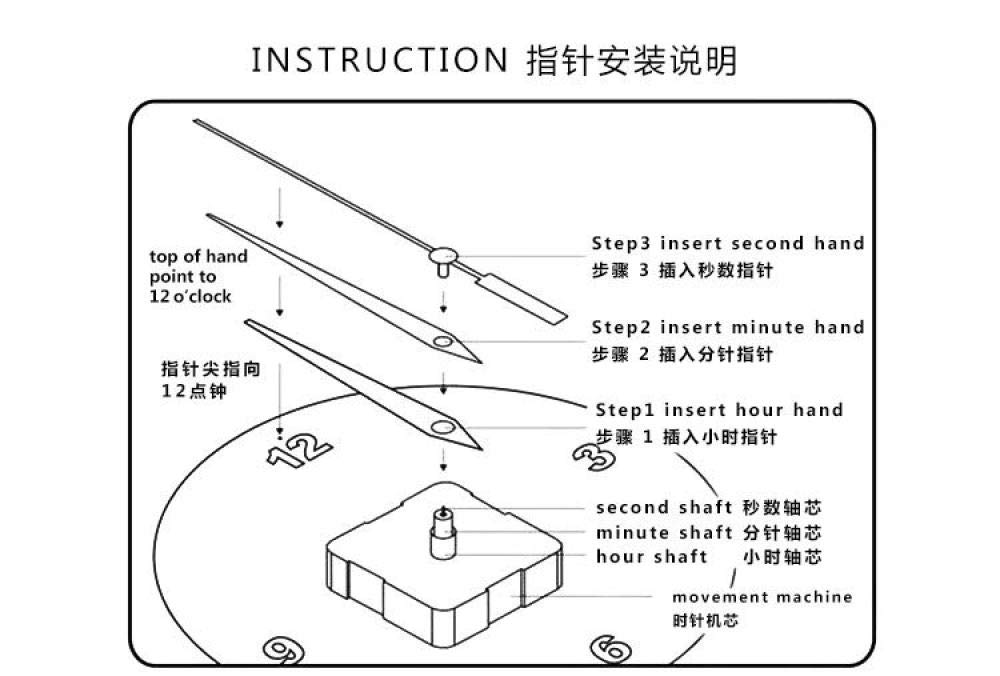 INSTRUCTION 指针安装说明

top of hand point to 12 o'clock

指针尖指向 12点钟

Step3 insert second hand
步骤 3 插入秒数指针

Step2 insert minute hand
步骤 2 插入分针指针

Step1 insert hour hand
步骤 1 插入小时指针

12

3

second shaft 秒数轴芯
minute shaft 分针轴芯
hour shaft 小时轴芯

movement machine
时针机芯

9

6