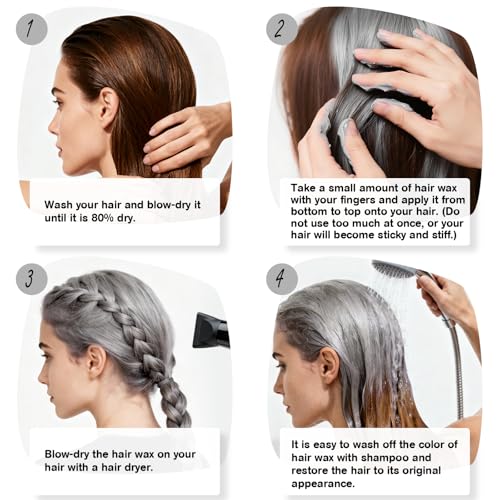 1

Wash your hair and blow-dry it until it is 80% dry.

2

Take a small amount of hair wax with your fingers and apply it from bottom to top onto your hair. (Do not use too much at once, or your hair will become sticky and stiff.)

3

Blow-dry the hair wax on your hair with a hair dryer.

4

It is easy to wash off the color of hair wax with shampoo and restore the hair to its original appearance.