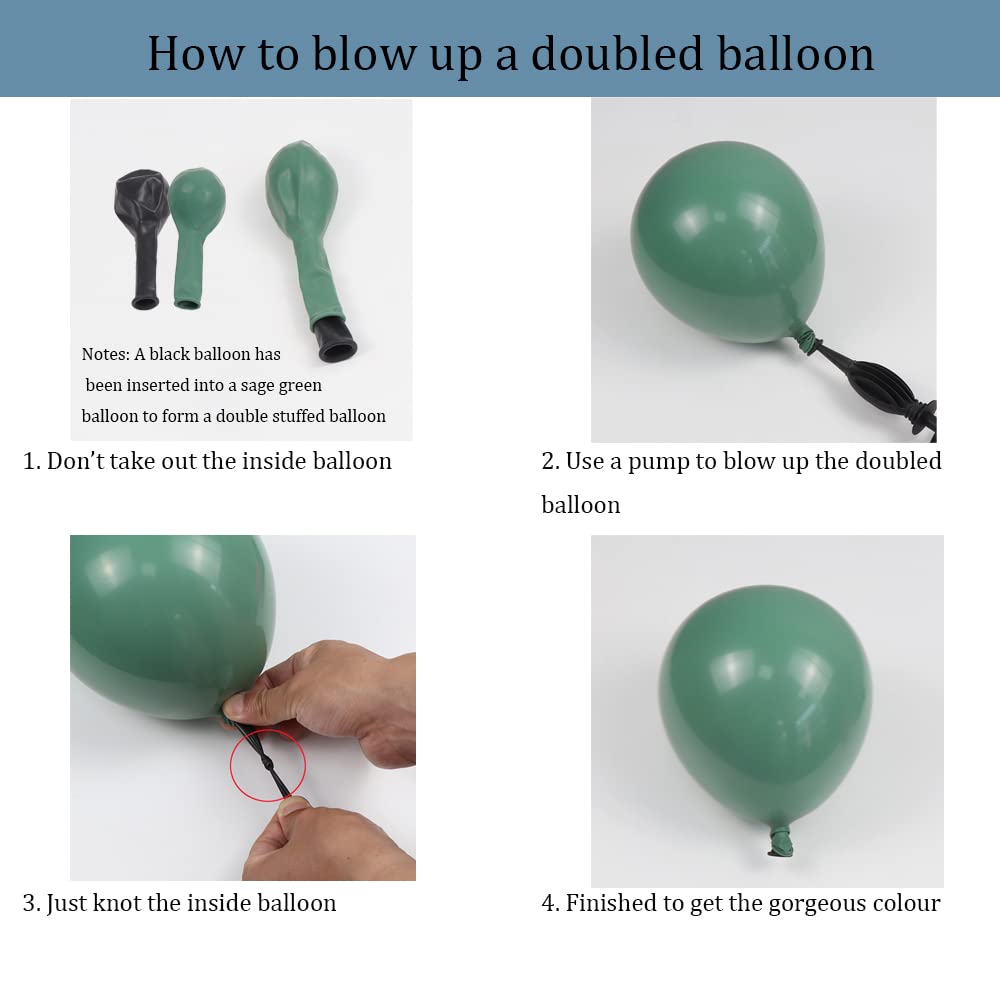 How to blow up a doubled balloon

Notes: A black balloon has been inserted into a sage green balloon to form a double stuffed balloon

1. Don't take out the inside balloon

2. Use a pump to blow up the doubled balloon

3. Just knot the inside balloon

4. Finished to get the gorgeous colour