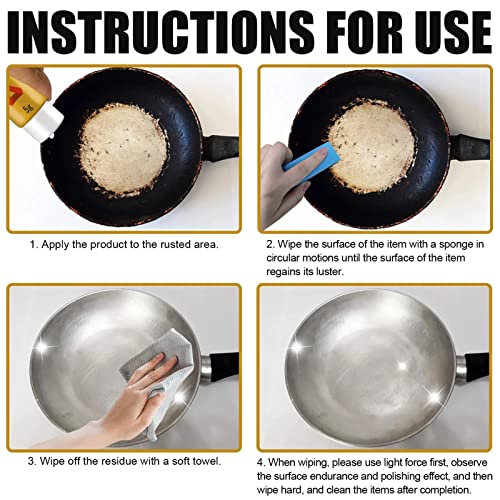 INSTRUCTIONS FOR USE

5g

1. Apply the product to the rusted area.

2. Wipe the surface of the item with a sponge in circular motions until the surface of the item regains its luster.

3. Wipe off the residue with a soft towel.

4. When wiping, please use light force first, observe the surface endurance and polishing effect, and then wipe hard, and clean the items after completion.