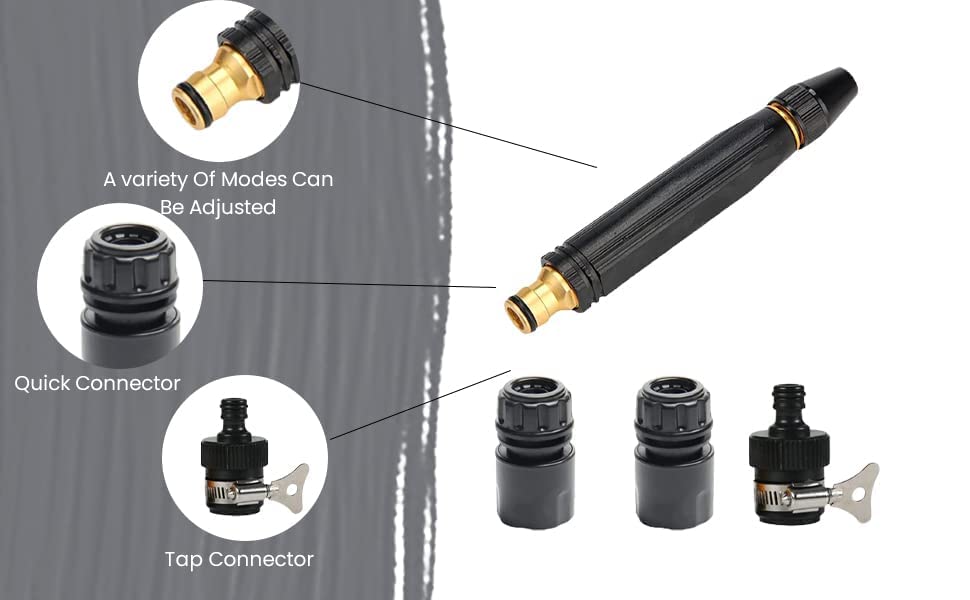 A variety Of Modes Can Be Adjusted

Quick Connector

Tap Connector