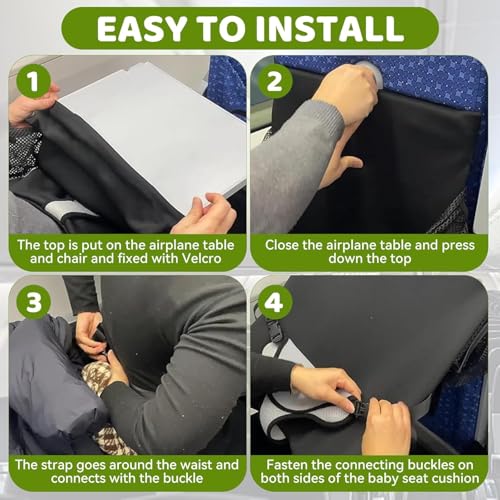 EASY TO INSTALL

1

The top is put on the airplane table and chair and fixed with Velcro

2

Close the airplane table and press down the top

3

The strap goes around the waist and connects with the buckle

4

Fasten the connecting buckles on both sides of the baby seat cushion