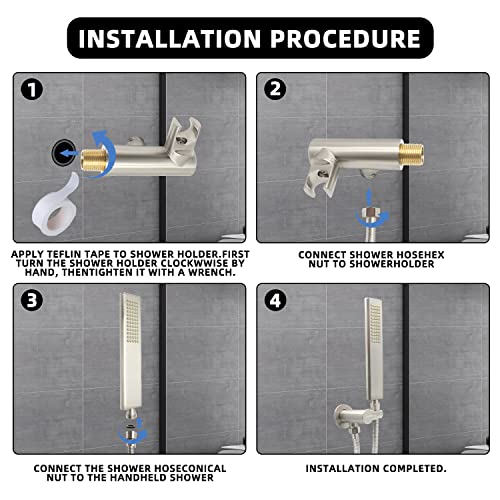 INSTALLATION PROCEDURE

1

APPLY TEFLIN TAPE TO SHOWER HOLDER.FIRST TURN THE SHOWER HOLDER CLOCKWWISE BY HAND, THENTIGHTEN IT WITH A WRENCH.

2

CONNECT SHOWER HOSEHEX NUT TO SHOWERHOLDER

3

CONNECT THE SHOWER HOSECONICAL NUT TO THE HANDHELD SHOWER

4

INSTALLATION COMPLETED.