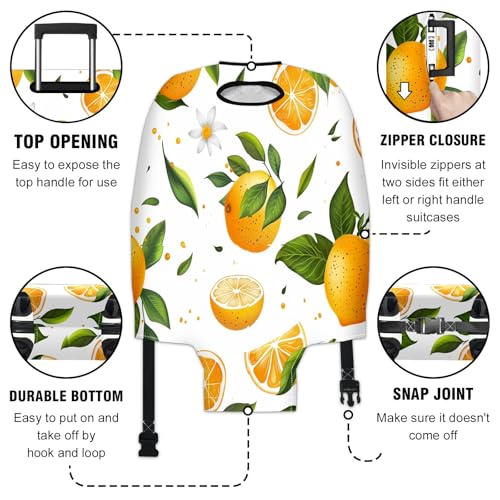 TOP OPENING

Easy to expose the top handle for use

ZIPPER CLOSURE

Invisible zippers at two sides fit either left or right handle suitcases

DURABLE BOTTOM

Easy to put on and take off by hook and loop

SNAP JOINT

Make sure it doesn't come off