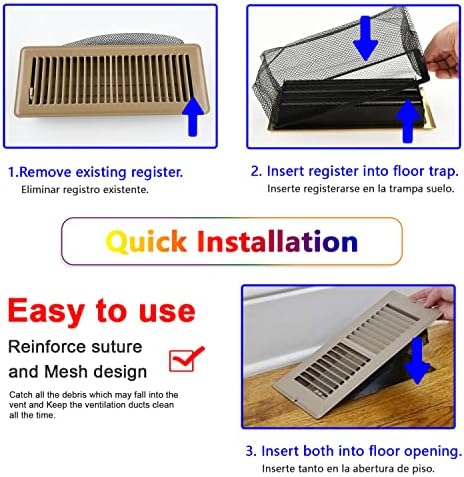 1.Remove existing register.
Eliminar registro existente.

2. Insert register into floor trap.
Inserte registerarse en la trampa suelo.

Quick Installation

Easy to use

Reinforce suture and Mesh design

Catch all the debris which may fall into the vent and Keep the ventilation ducts clean all the time.

3. Insert both into floor opening.
Inserte tanto en la abertura de piso.