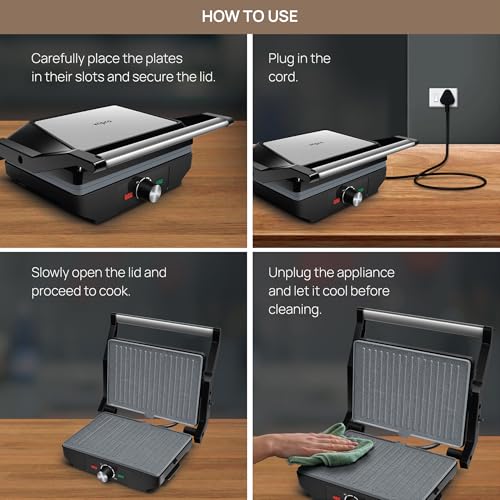 HOW TO USE

Carefully place the plates in their slots and secure the lid.

Plug in the cord.

Slowly open the lid and proceed to cook.

Unplug the appliance and let it cool before cleaning.