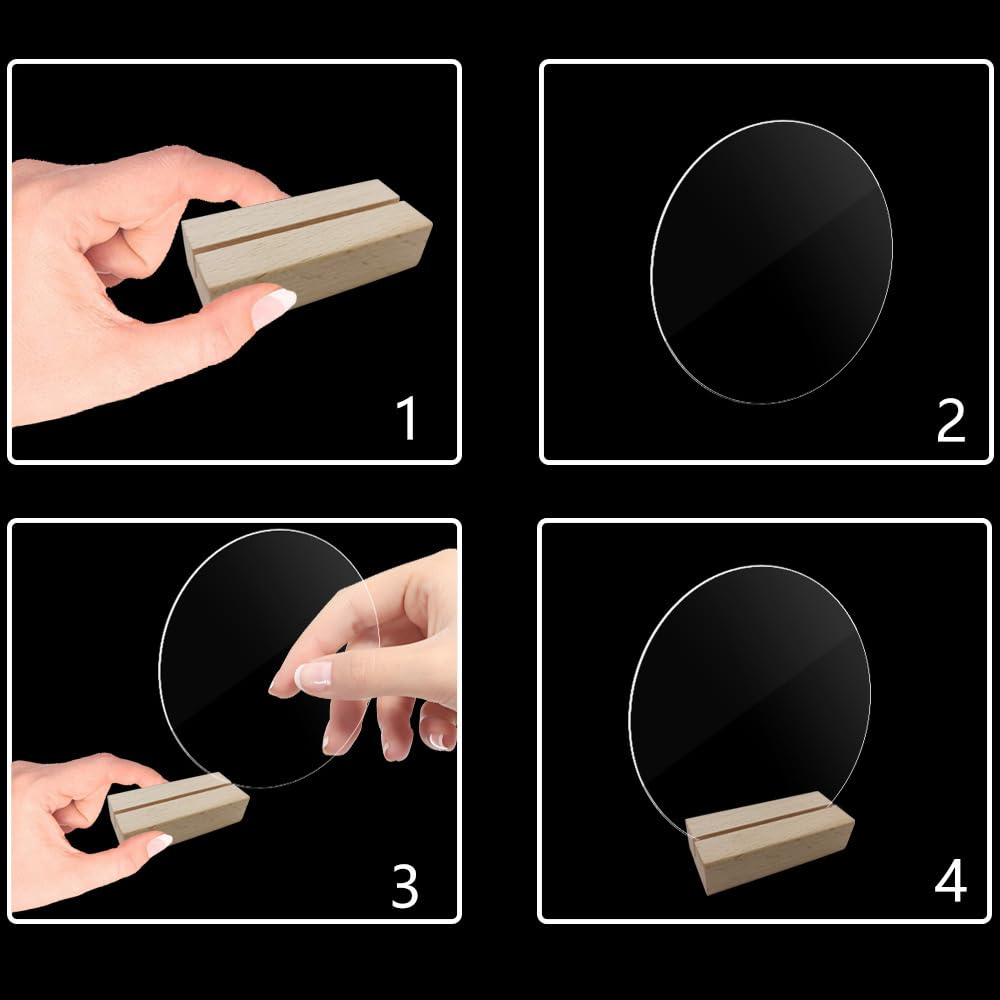 1

2

3

4