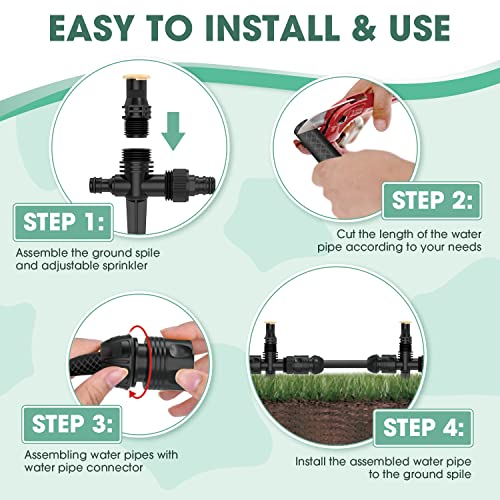 EASY TO INSTALL & USE

STEP 1:

Assemble the ground spile and adjustable sprinkler

STEP 2:

Cut the length of the water pipe according to your needs

STEP 3:

Assembling water pipes with water pipe connector

STEP 4:

Install the assembled water pipe to the ground spile