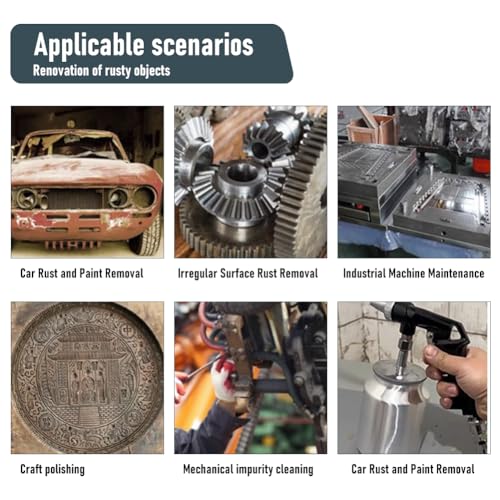 Applicable scenarios
Renovation of rusty objects

Car Rust and Paint Removal

Irregular Surface Rust Removal

Industrial Machine Maintenance

Craft polishing

Mechanical impurity cleaning

Car Rust and Paint Removal