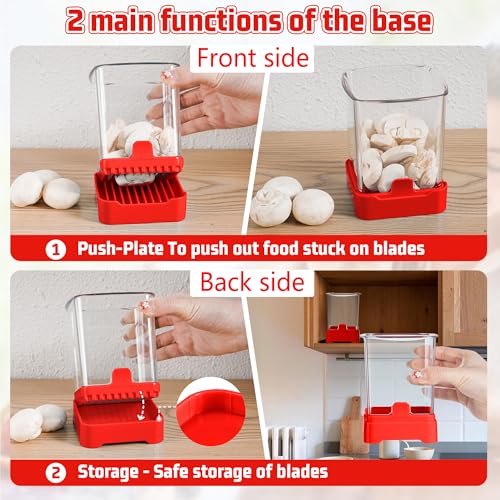 2 main functions of the base

Front side

1 Push-Plate To push out food stuck on blades

Back side

2 Storage - Safe storage of blades