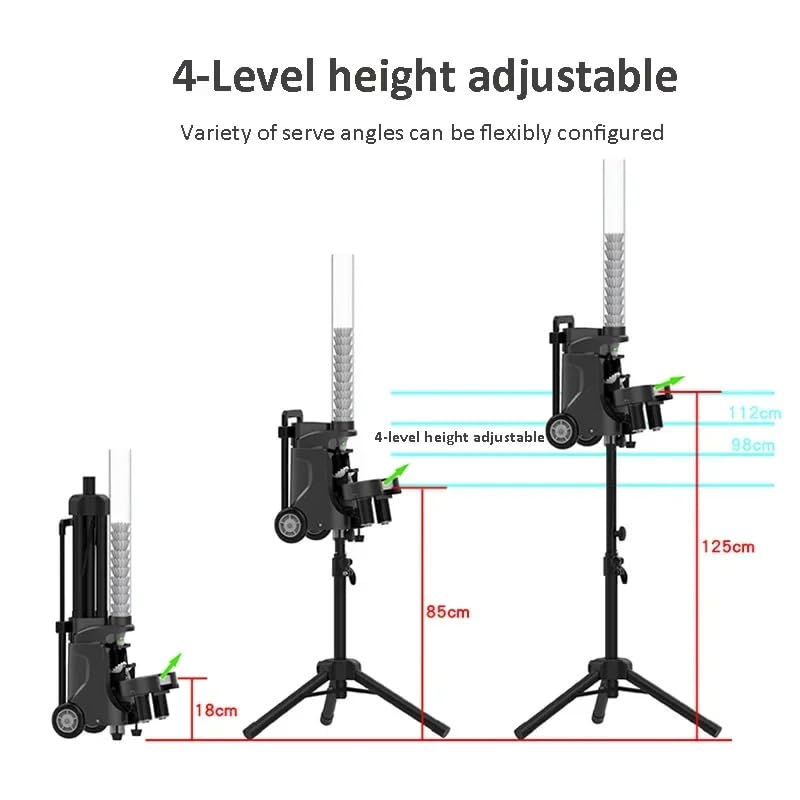 4-Level height adjustable

Variety of serve angles can be flexibly configured

4-level height adjustable

112cm

98cm

125cm

85cm

18cm