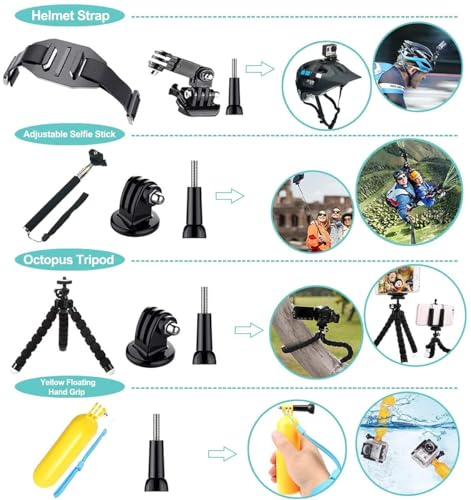 Helmet Strap

Adjustable Selfie Stick

Octopus Tripod

Yellow Floating Hand Grip