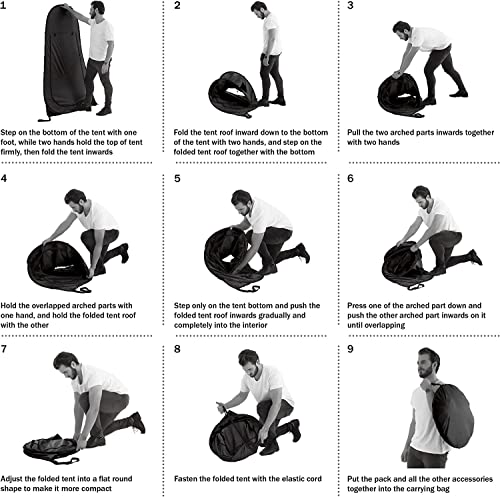 1

Step on the bottom of the tent with one foot, while two hands hold the top of tent firmly, then fold the tent inwards

2

Fold the tent roof inward down to the bottom of the tent with two hands, and step on the folded tent roof together with the bottom

3

Pull the two arched parts inwards together with two hands

4

Hold the overlapped arched parts with one hand, and hold the folded tent roof with the other

5

Step only on the tent bottom and push the folded tent roof inwards gradually and completely into the interior

6

Press one of the arched part down and push the other arched part inwards on it until overlapping

7

Adjust the folded tent into a flat round shape to make it more compact

8

Fasten the folded tent with the elastic cord

9

Put the pack and all the other accessories together into the carrying bag