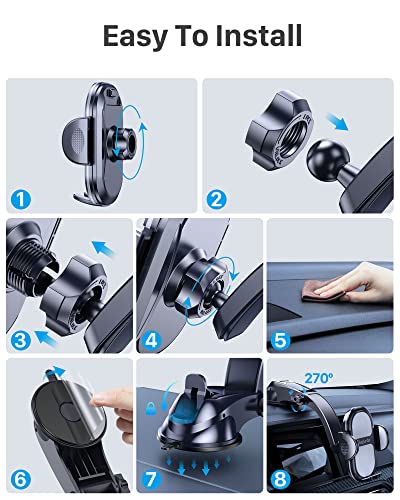 Easy To Install

1

2

3

4

5

6

7

270°

8