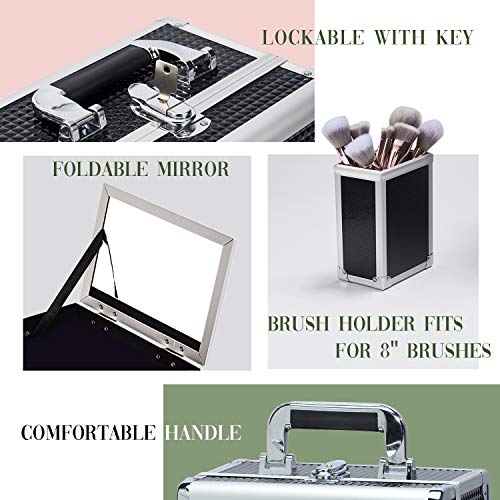 LOCKABLE WITH KEY

FOLDABLE MIRROR

BRUSH HOLDER FITS FOR 8" BRUSHES

COMFORTABLE HANDLE