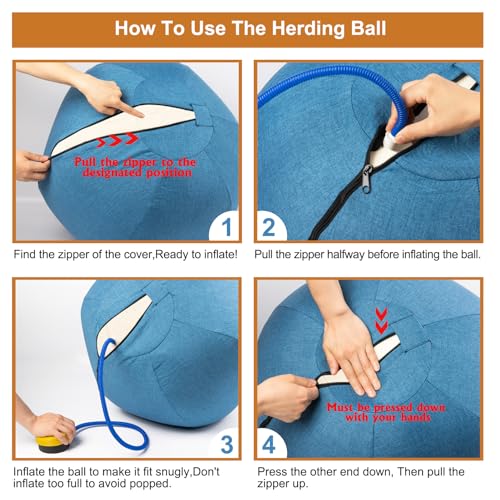 How To Use The Herding Ball

Pull the zipper to the designated position

1

Find the zipper of the cover,Ready to inflate!

2

Pull the zipper halfway before inflating the ball.

3

Inflate the ball to make it fit snugly,Don't inflate too full to avoid popped.

Must be pressed down with your hands

4

Press the other end down, Then pull the zipper up.