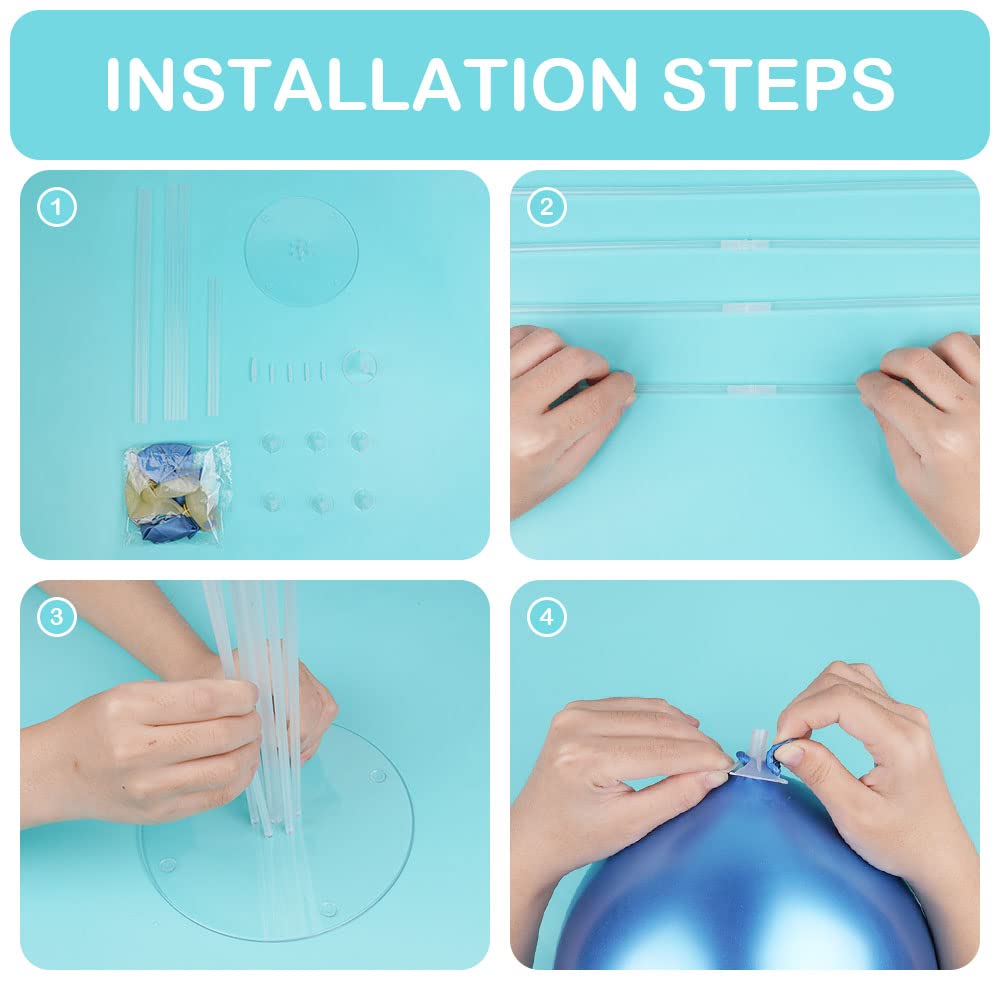 INSTALLATION STEPS

1

2

3

4