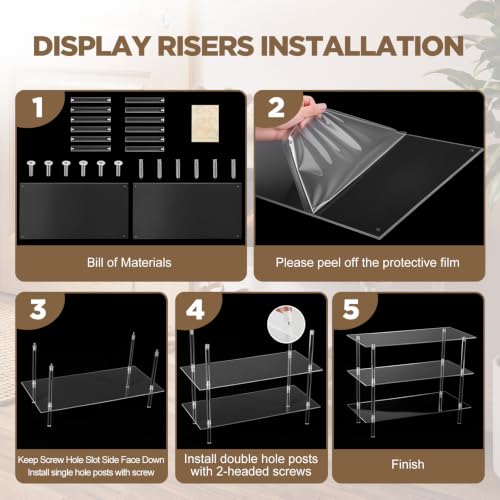 DISPLAY RISERS INSTALLATION

1

Bill of Materials

2

Please peel off the protective film

3

Keep Screw Hole Slot Side Face Down
Install single hole posts with screw

4

Install double hole posts with 2-headed screws

5

Finish