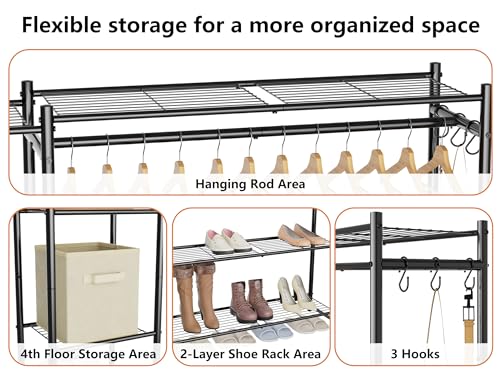 Flexible storage for a more organized space

Hanging Rod Area

4th Floor Storage Area

2-Layer Shoe Rack Area

3 Hooks