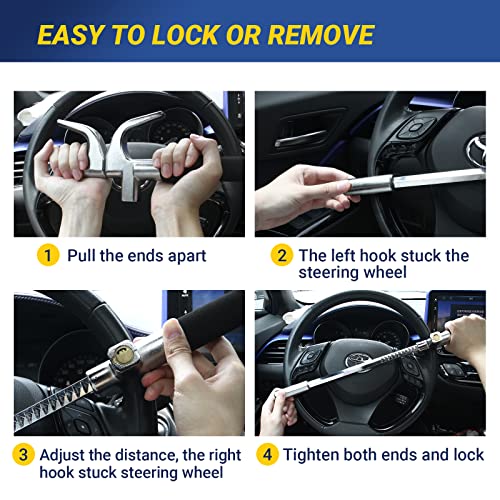 EASY TO LOCK OR REMOVE

1 Pull the ends apart

2 The left hook stuck the steering wheel

3 Adjust the distance, the right hook stuck steering wheel

4 Tighten both ends and lock