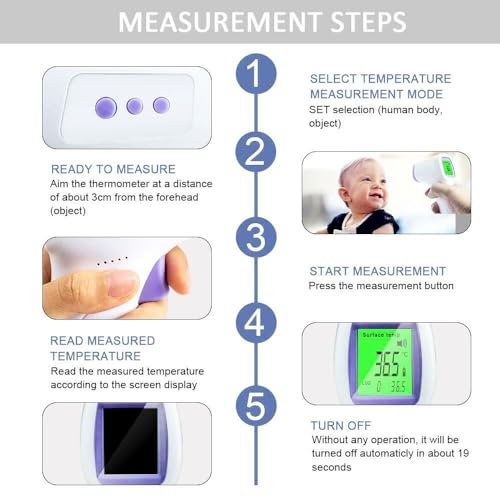 MEASUREMENT STEPS

1

SELECT TEMPERATURE MEASUREMENT MODE
SET selection (human body, object)

2

READY TO MEASURE
Aim the thermometer at a distance of about 3cm from the forehead (object)

3

START MEASUREMENT
Press the measurement button

4

READ MEASURED TEMPERATURE
Read the measured temperature according to the screen display

Surface temp
365 °C
Log 0 36.5

5

TURN OFF
Without any operation, it will be turned off automaticly in about 19 seconds