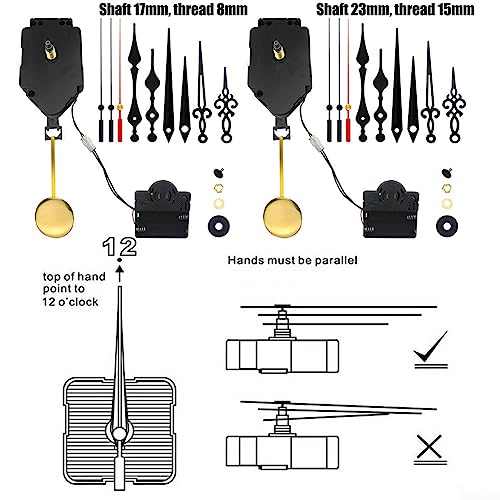 Shaft 17mm, thread 8mm

Shaft 23mm, thread 15mm

12

top of hand point to 12 o'clock

Hands must be parallel