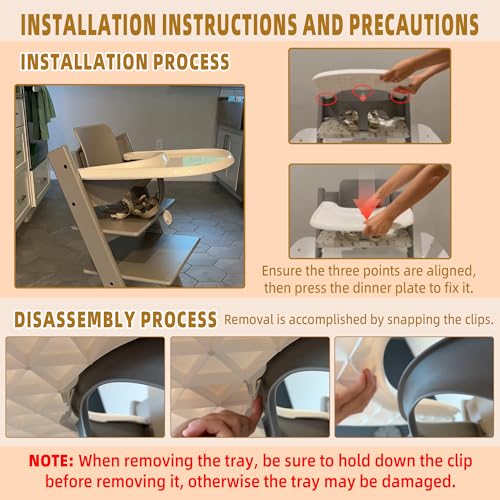 INSTALLATION INSTRUCTIONS AND PRECAUTIONS

INSTALLATION PROCESS

Ensure the three points are aligned, then press the dinner plate to fix it.

DISASSEMBLY PROCESS

Removal is accomplished by snapping the clips.

NOTE: When removing the tray, be sure to hold down the clip before removing it, otherwise the tray may be damaged.