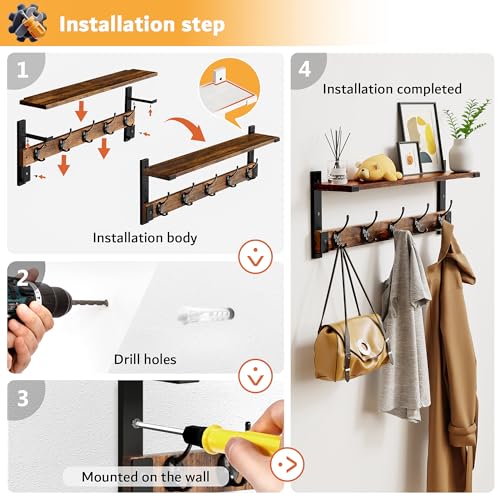 Installation step

1

Installation body

2

Drill holes

3

Mounted on the wall

4

Installation completed