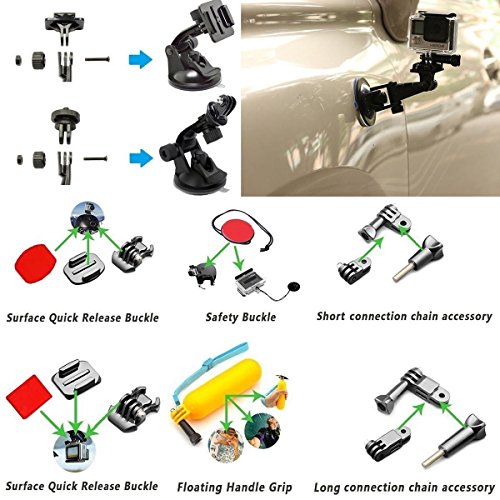 Surface Quick Release Buckle

Safety Buckle

Short connection chain accessory

Surface Quick Release Buckle

Floating Handle Grip

Long connection chain accessory