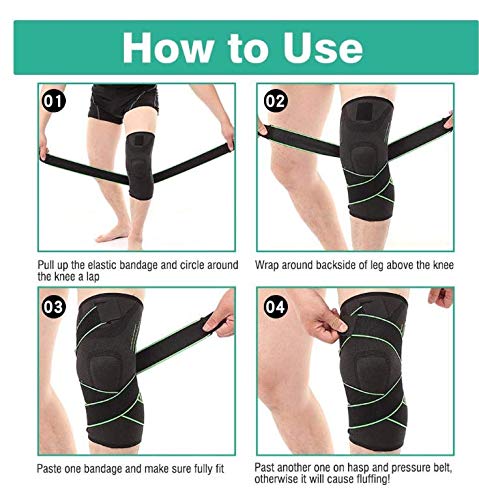 How to Use

01

Pull up the elastic bandage and circle around the knee a lap

02

Wrap around backside of leg above the knee

03

Paste one bandage and make sure fully fit

04

Past another one on hasp and pressure belt, otherwise it will cause fluffing!