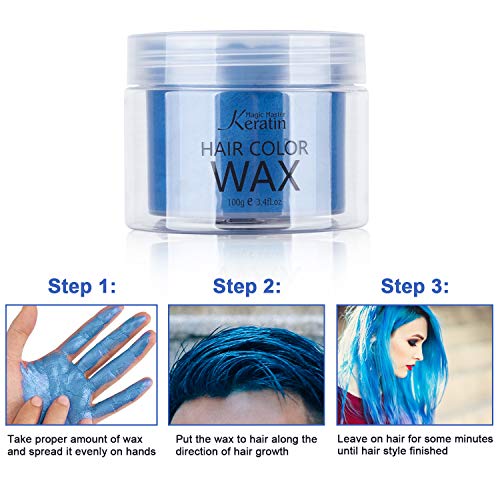 Magic Master
Keratin
HAIR COLOR
WAX
100g ℮ 3.4fl.oz

Step 1:

Take proper amount of wax and spread it evenly on hands

Step 2:

Put the wax to hair along the direction of hair growth

Step 3:

Leave on hair for some minutes until hair style finished