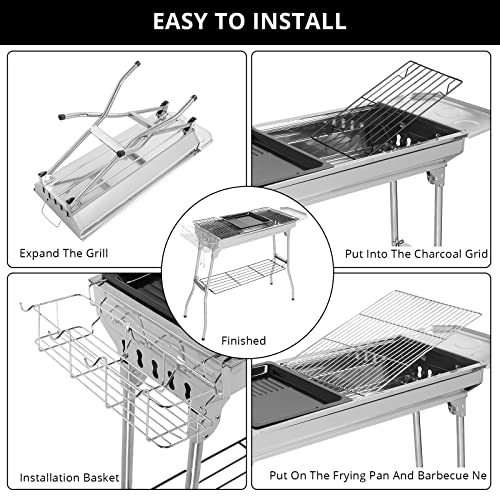 EASY TO INSTALL

Expand The Grill

Put Into The Charcoal Grid

Finished

Installation Basket

Put On The Frying Pan And Barbecue Ne