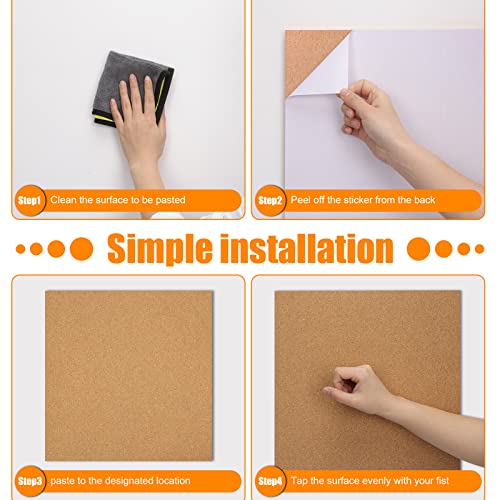 Step1 Clean the surface to be pasted

Step2 Peel off the sticker from the back

Simple installation

Step3 paste to the designated location

Step4 Tap the surface evenly with your fist