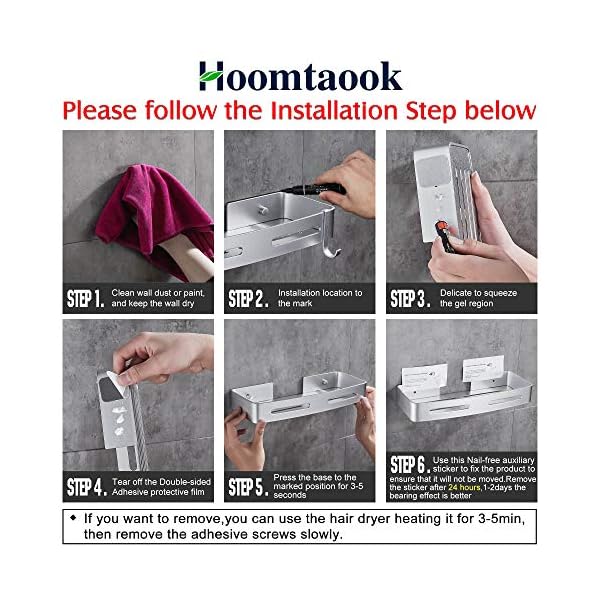 Hoomtaook

Please follow the Installation Step below

STEP 1. Clean wall dust or paint, and keep the wall dry

STEP 2. Installation location to the mark

STEP 3. Delicate to squeeze the gel region

STEP 4. Tear off the Double-sided Adhesive protective film

STEP 5. Press the base to the marked position for 3-5 seconds

STEP 6. Use this Nail-free auxiliary sticker to fix the product to ensure that it will not be moved.Remove the sticker after 24 hours,1-2days the bearing effect is better

◆ If you want to remove,you can use the hair dryer heating it for 3-5min, then remove the adhesive screws slowly.