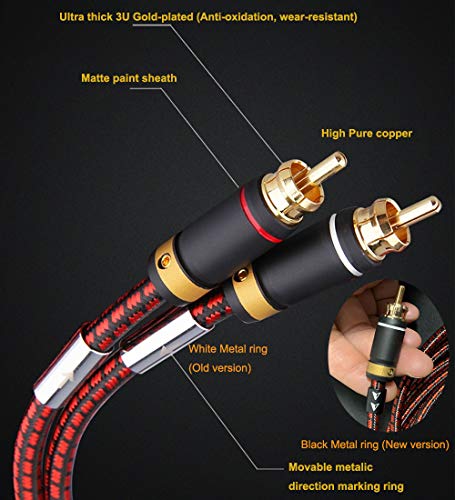 Ultra thick 3U Gold-plated (Anti-oxidation, wear-resistant)

Matte paint sheath

High Pure copper

White Metal ring
(Old version)

Black Metal ring (New version)

Movable metalic
direction marking ring