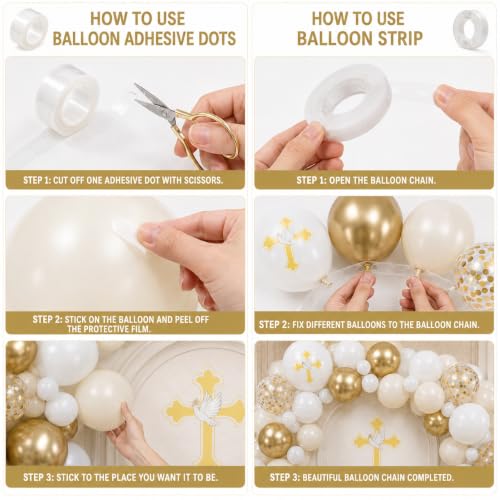 HOW TO USE
BALLOON ADHESIVE DOTS

STEP 1: CUT OFF ONE ADHESIVE DOT WITH SCISSORS.

STEP 2: STICK ON THE BALLOON AND PEEL OFF THE PROTECTIVE FILM.

STEP 3: STICK TO THE PLACE YOU WANT IT TO BE.

HOW TO USE
BALLOON STRIP

STEP 1: OPEN THE BALLOON CHAIN.

STEP 2: FIX DIFFERENT BALLOONS TO THE BALLOON CHAIN.

STEP 3: BEAUTIFUL BALLOON CHAIN COMPLETED.