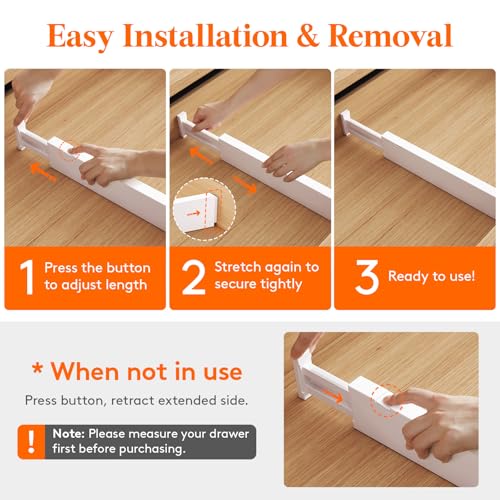 Easy Installation & Removal

1 Press the button to adjust length

2 Stretch again to secure tightly

3 Ready to use!

* When not in use

Press button, retract extended side.

! Note: Please measure your drawer first before purchasing.