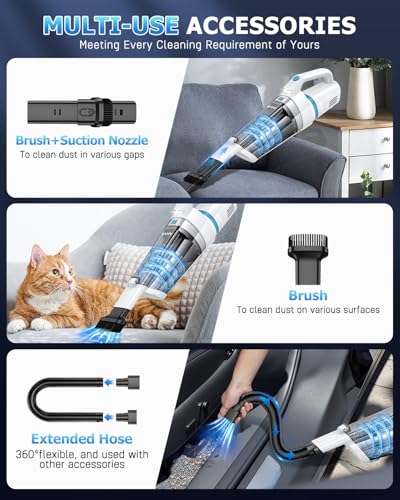 MULTI-USE ACCESSORIES
Meeting Every Cleaning Requirement of Yours

Brush+Suction Nozzle
To clean dust in various gaps

Brush
To clean dust on various surfaces

Extended Hose
360°flexible, and used with other accessories