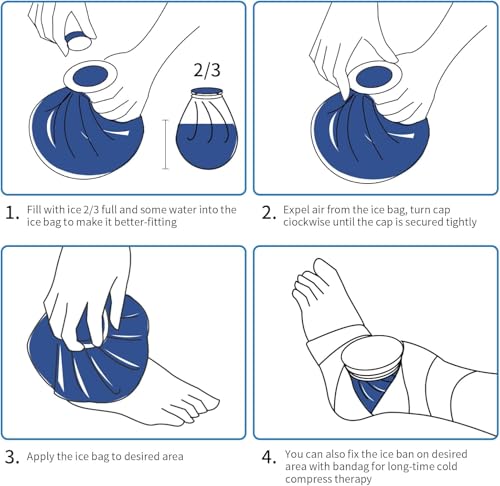 2/3

1. Fill with ice 2/3 full and some water into the ice bag to make it better-fitting

2. Expel air from the ice bag, turn cap ciockwise until the cap is secured tightly

3. Apply the ice bag to desired area

4. You can also fix the ice ban on desired area with bandag for long-time cold compress therapy