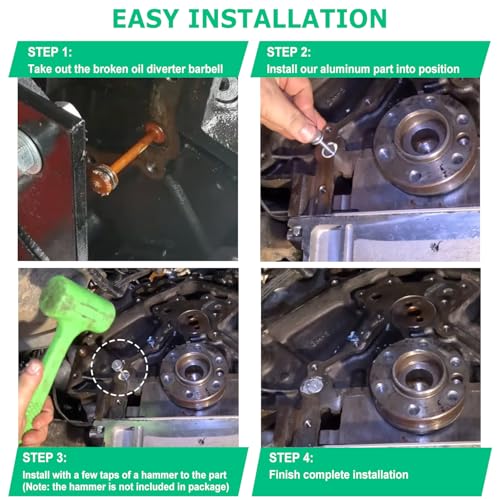 EASY INSTALLATION

STEP 1:
Take out the broken oil diverter barbell

STEP 2:
Install our aluminum part into position

STEP 3:
Install with a few taps of a hammer to the part
(Note: the hammer is not included in package)

STEP 4:
Finish complete installation