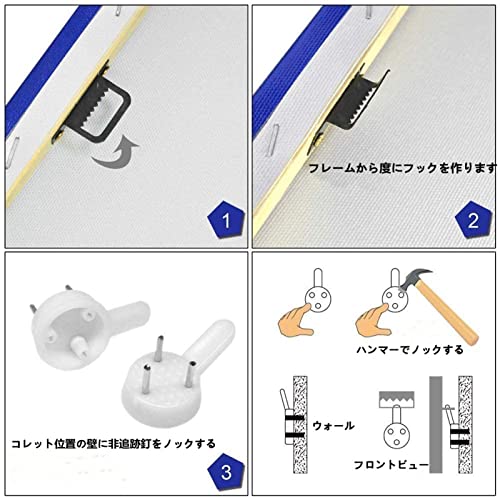 1

フレームから度にフックを作ります

2

コレット位置の壁に非追跡釘をノックする

3

ハンマーでノックする

ウォール

フロントビュー