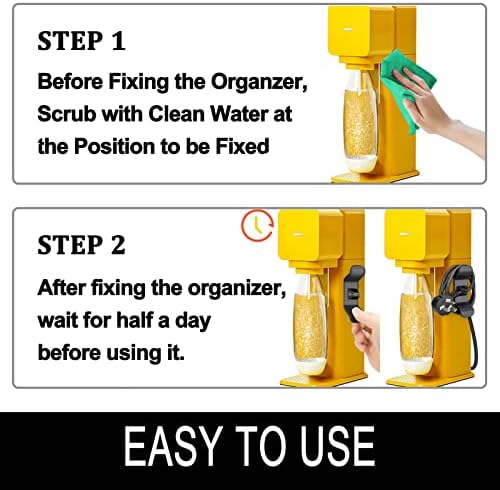 STEP 1

Before Fixing the Organzer, Scrub with Clean Water at the Position to be Fixed

STEP 2

After fixing the organizer, wait for half a day before using it.

EASY TO USE