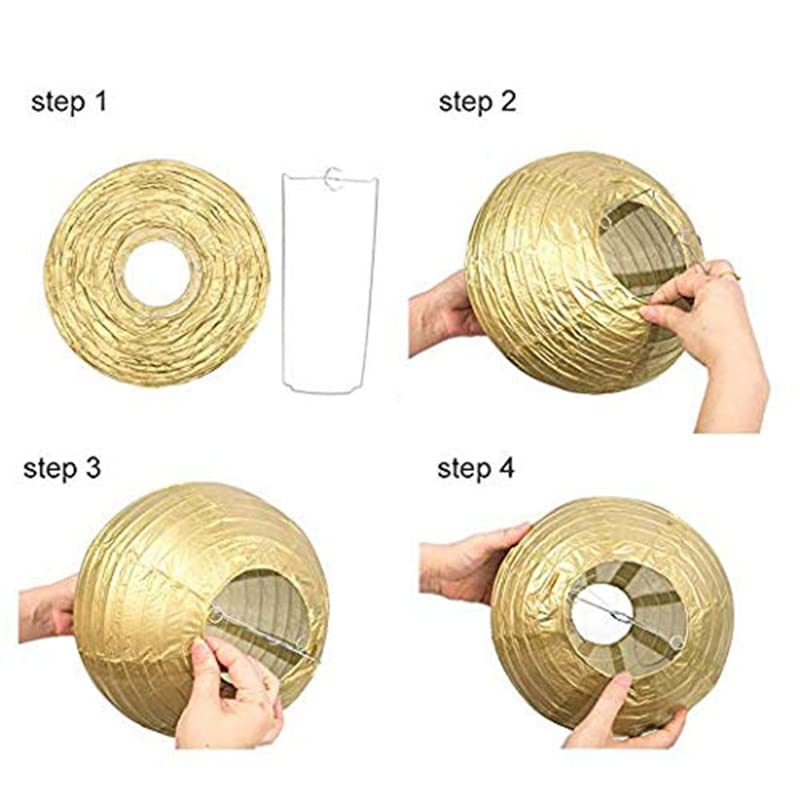 step 1

step 2

step 3

step 4